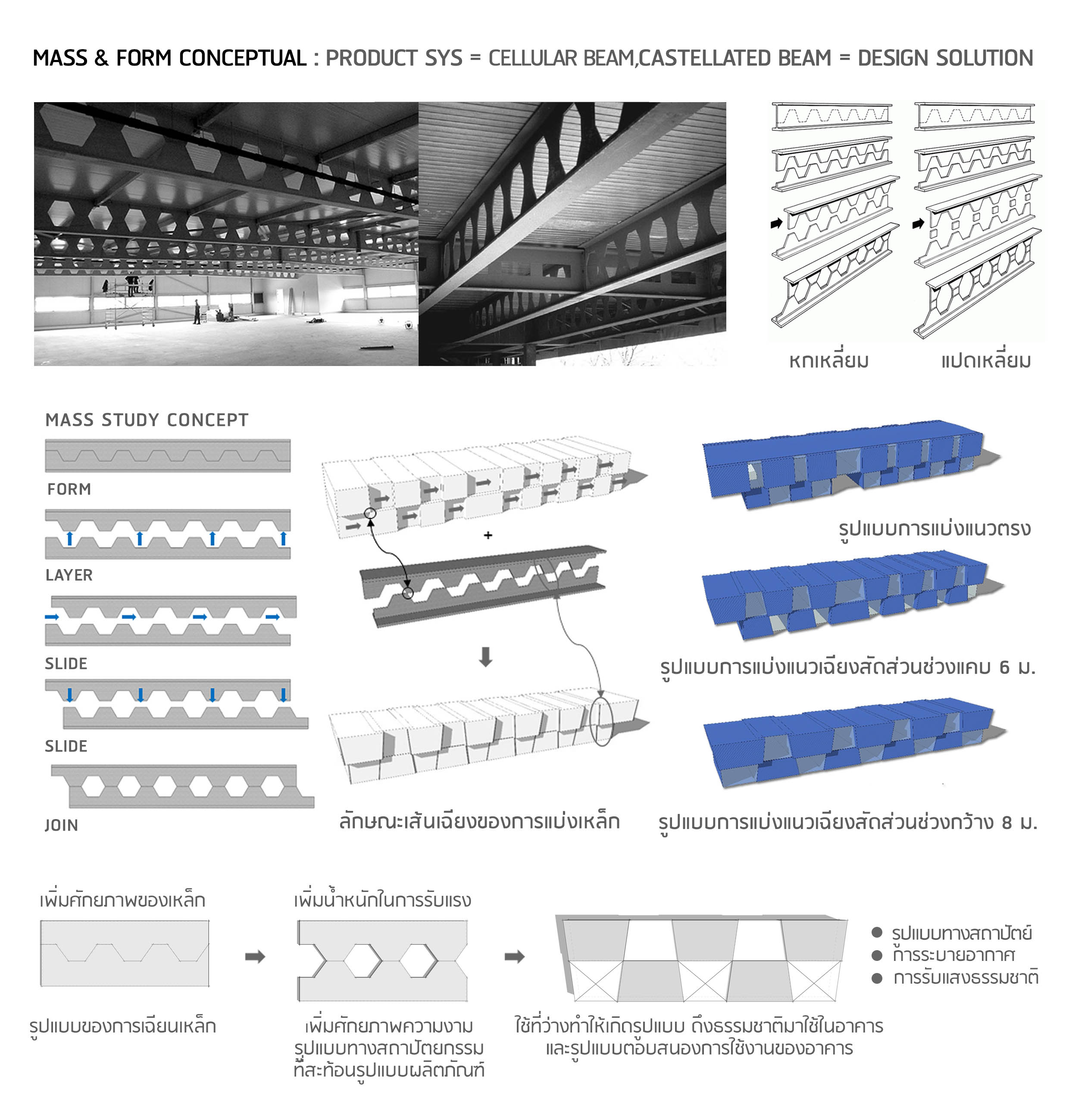 MASS & FORM CONCEPTUAL : PRODUCT SYS = CELLULAR BEAM,CASTELLATED BEAM = DESIGN SOLUTION

หกเหลี่ยม

แปดเหลี่ยม

MASS STUDY CONCEPT

FORM

LAYER

SLIDE

SLIDE

JOIN

+

ลักษณะเส้นเฉียงของการแบ่งเหล็ก

รูปแบบการแบ่งแนวตรง

รูปแบบการแบ่งแนวเฉียงสัดส่วนช่วงแคบ 6 ม.

รูปแบบการแบ่งแนวเฉียงสัดส่วนช่วงกว้าง 8 ม.

เพิ่มศักยภาพของเหล็ก

รูปแบบของการเฉียนเหล็ก

เพิ่มน้ำหนักในการรับแรง

เพิ่มศักยภาพความงาม รูปแบบทางสถาปัตยกรรม ที่สะท้อนรูปแบบผลิตภัณฑ์

ใช้ที่ว่างทำให้เกิดรูปแบบ ดึงธรรมชาติมาใช้ในอาคาร และรูปแบบตอบสนองการใช้งานของอาคาร

● รูปแบบทางสถาปัตย์
● การระบายอากาศ
● การรับแสงธรรมชาติ